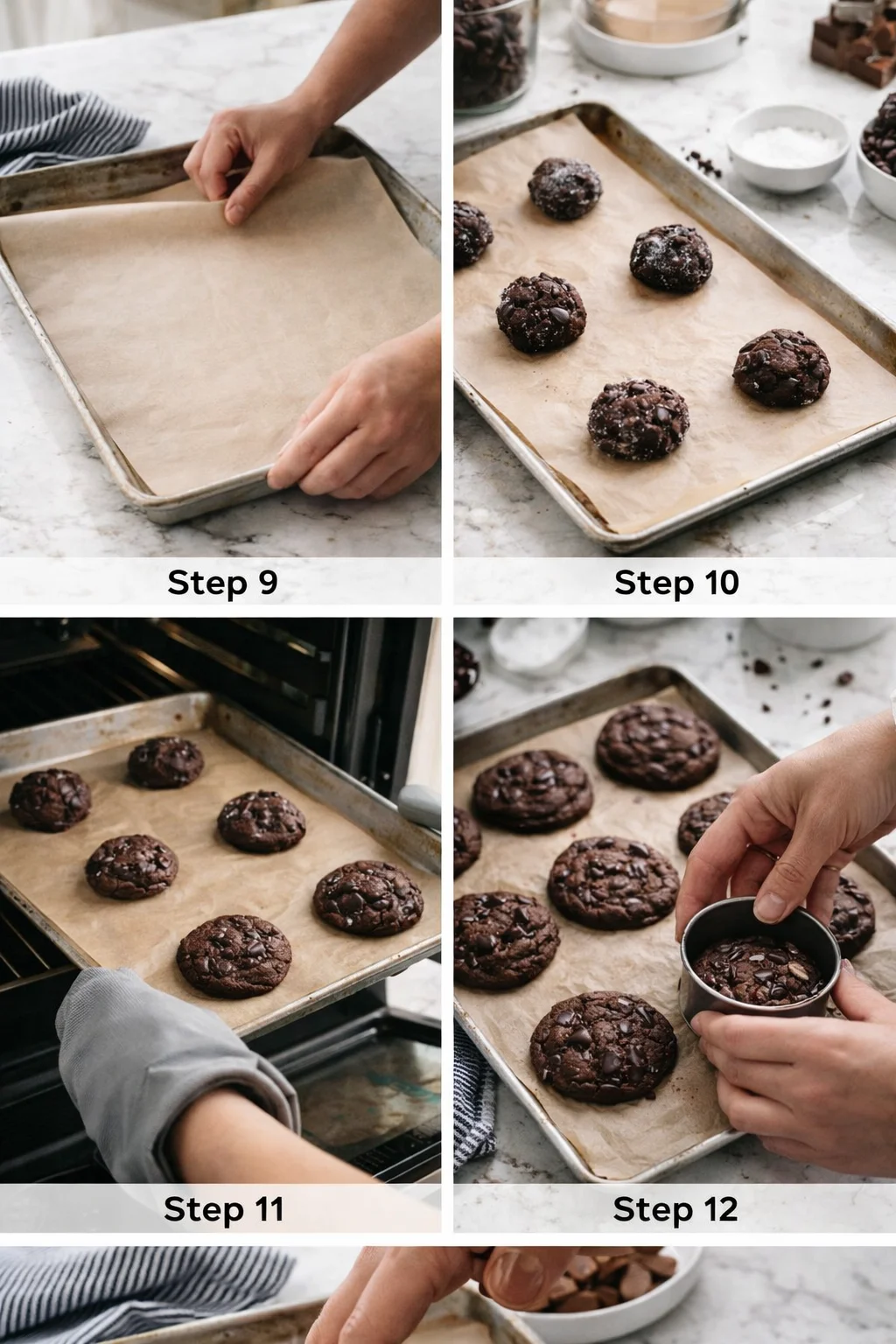 Step 9

Step 10

Step 11

Step 12