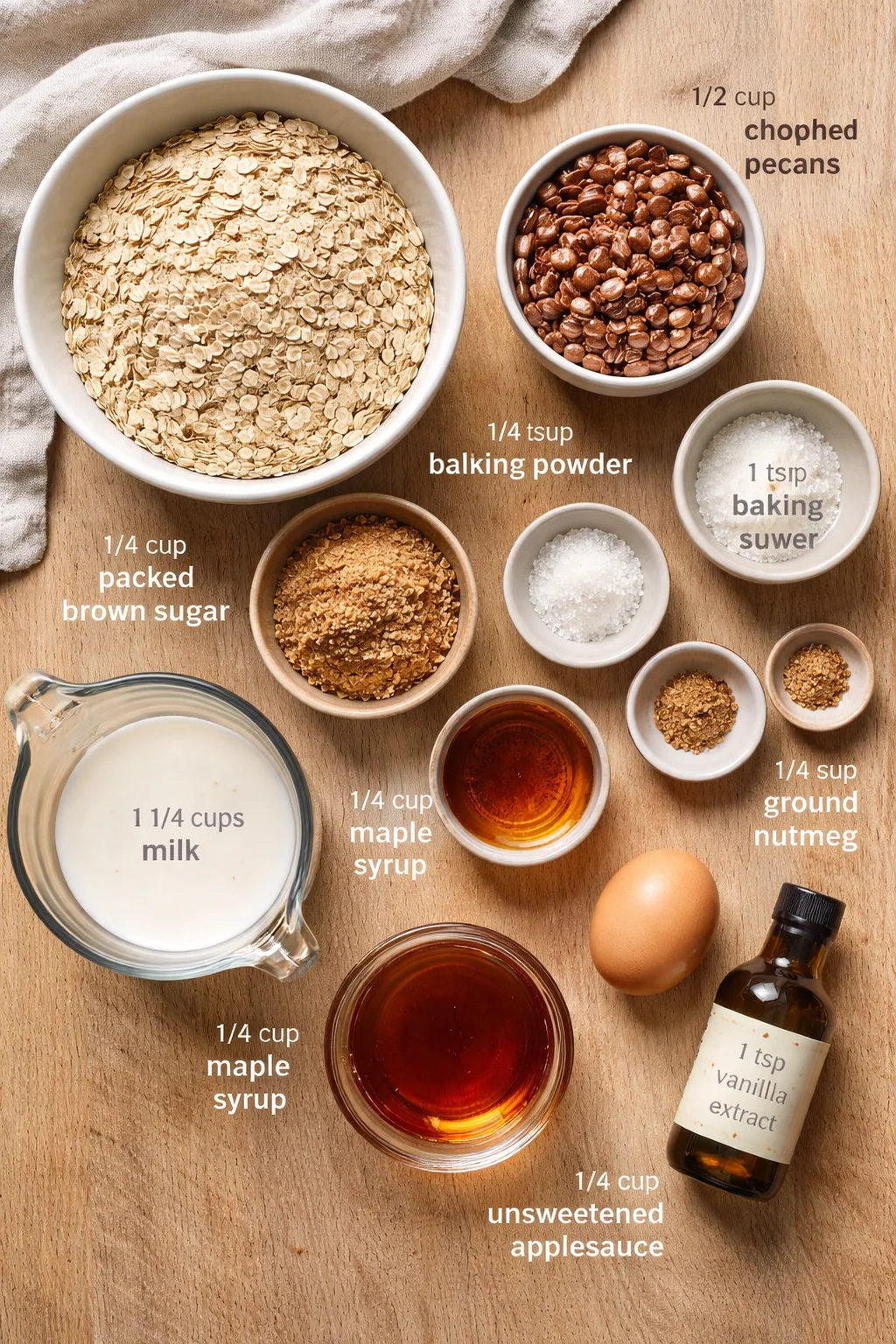 1/2 cup
chophed
pecans

1/4 tsup
balking powder

1 tsıp
baking
suwer

1/4 cup
packed
brown sugar

1 1/4 cups
milk

1/4 cup
maple
syrup

1/4 sup
ground
nutmeg

1/4 cup
maple
syrup

1 tsp
vanillla
extract

1/4 cup
unsweetened
applesauce