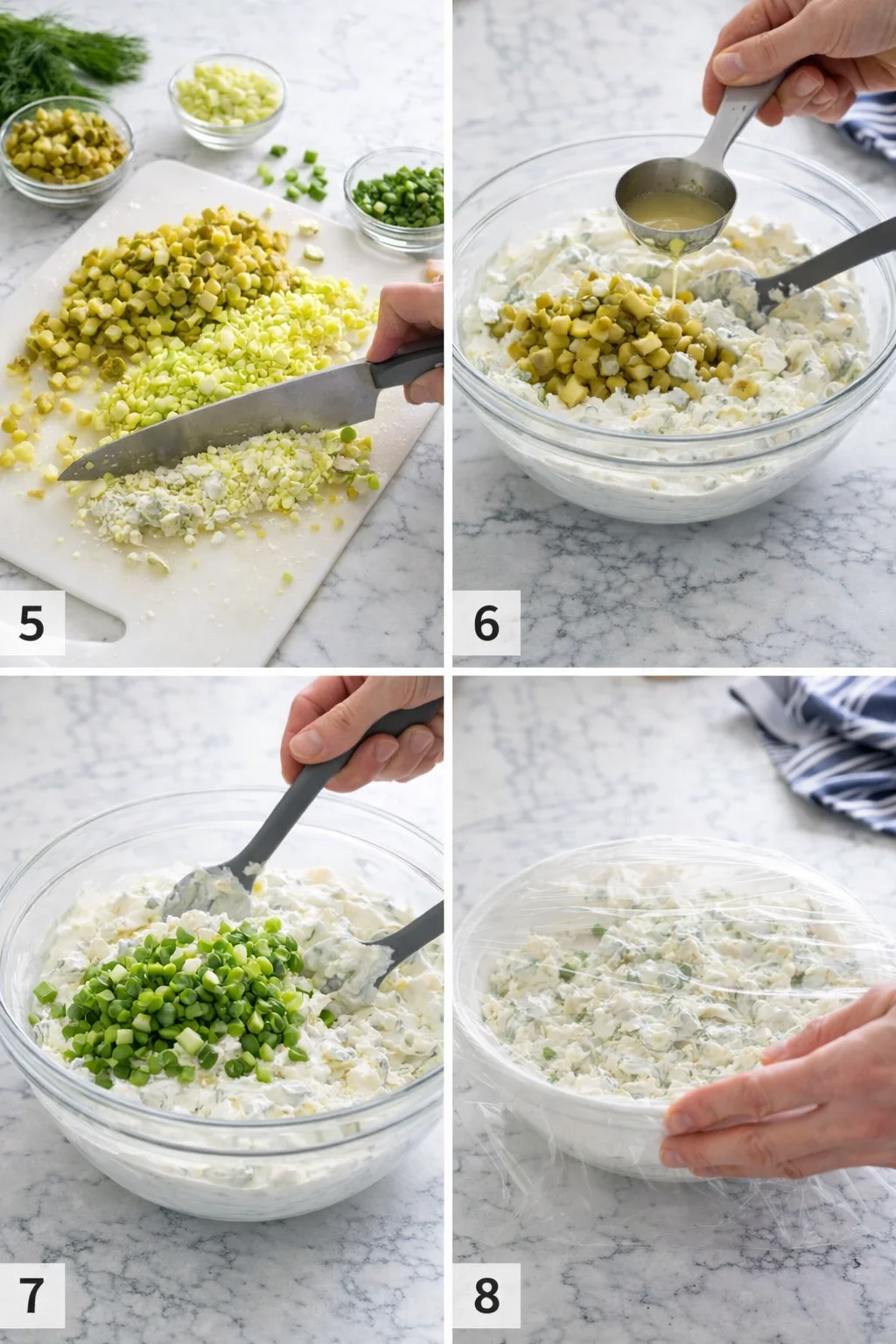 5

6

7

8