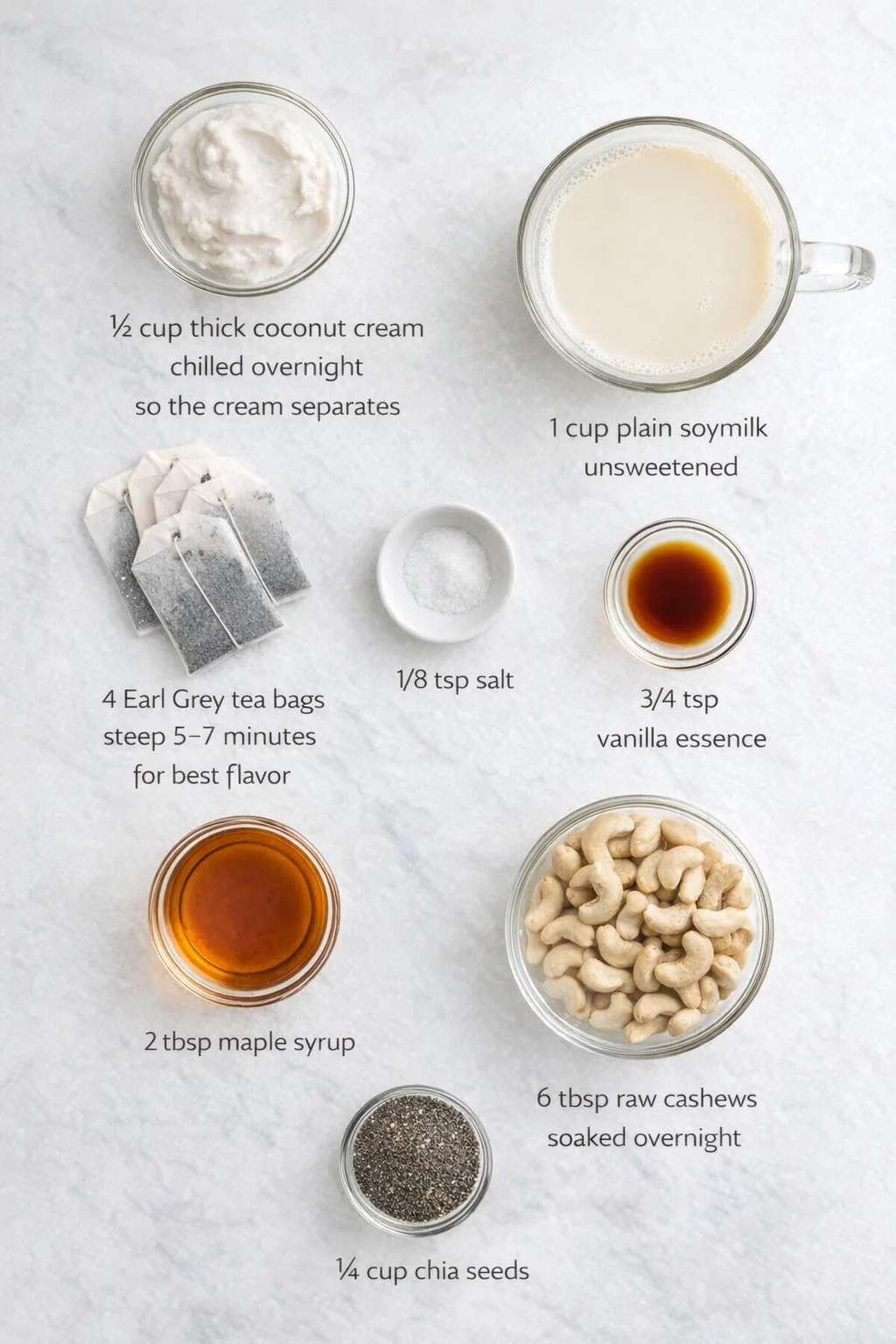 ½ cup thick coconut cream
chilled overnight
so the cream separates

1 cup plain soymilk
unsweetened

4 Earl Grey tea bags
steep 5–7 minutes
for best flavor

1/8 tsp salt

3/4 tsp
vanilla essence

2 tbsp maple syrup

6 tbsp raw cashews
soaked overnight

¼ cup chia seeds