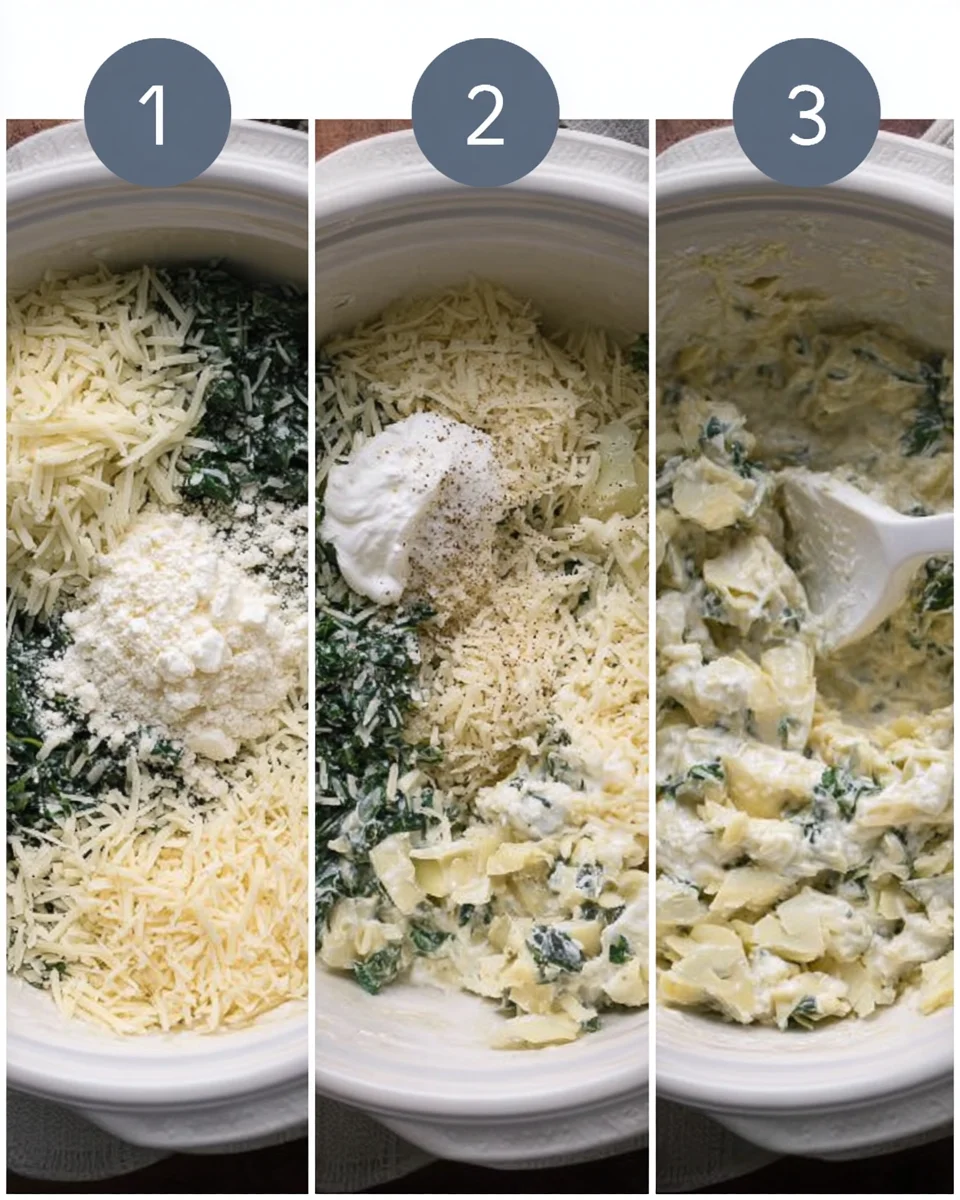 1

2

3