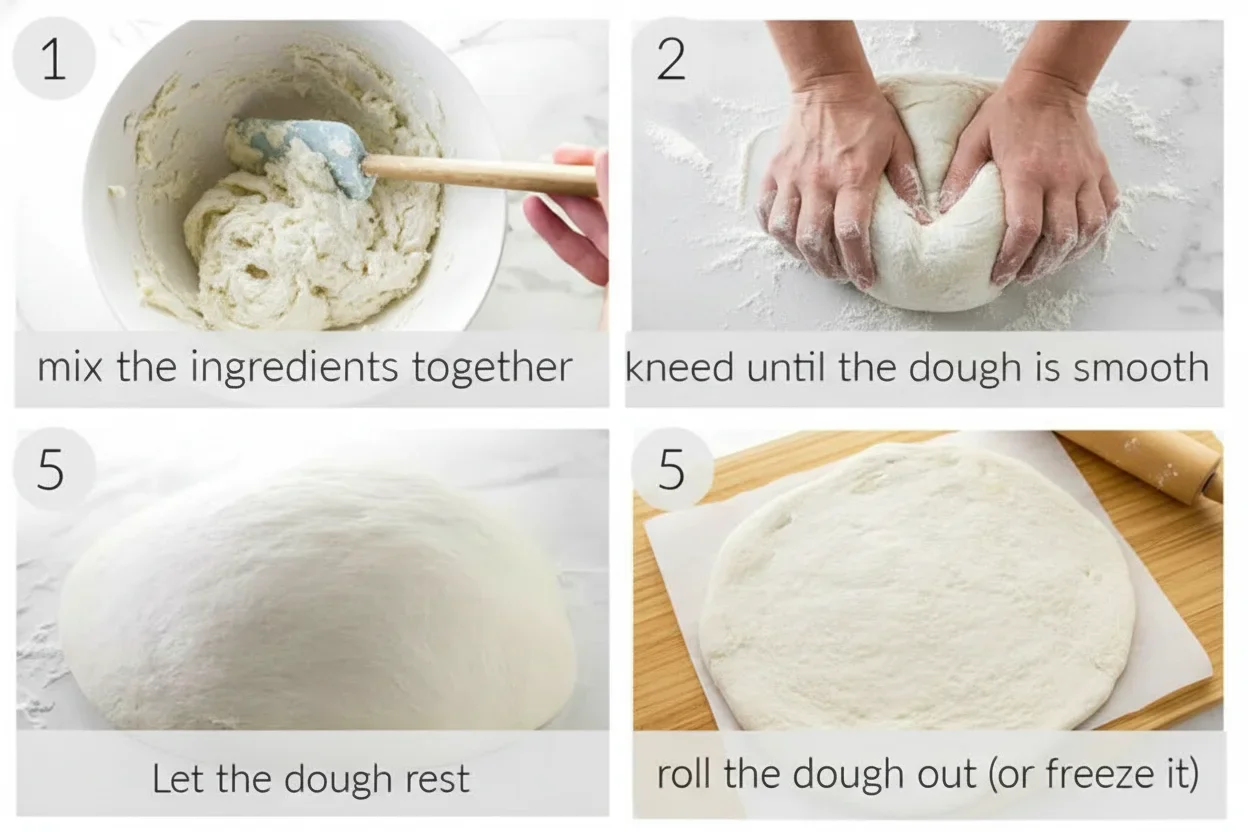 1

mix the ingredients together

2

kneed until the dough is smooth

5

Let the dough rest

5

roll the dough out (or freeze it)