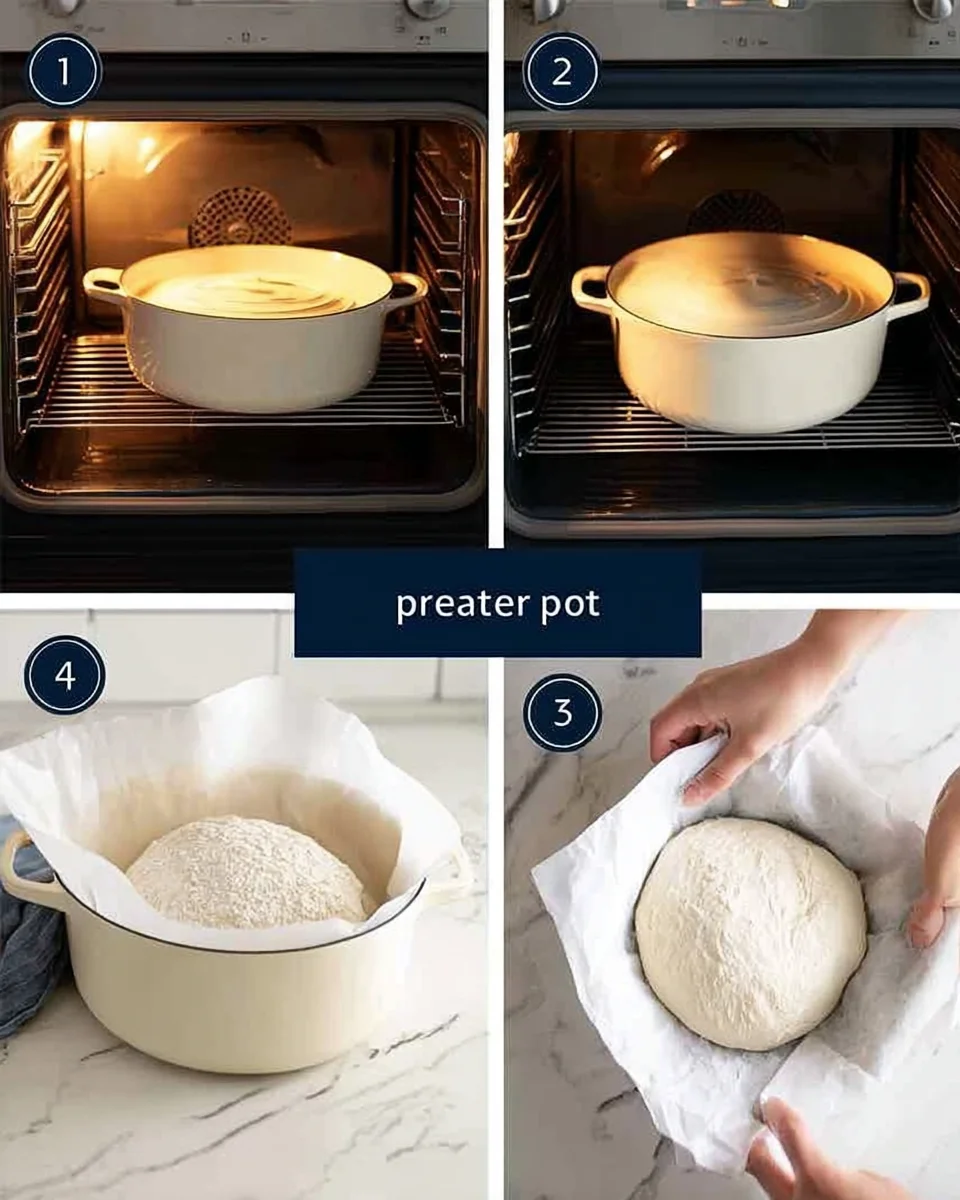 1

2

preater pot

4

3